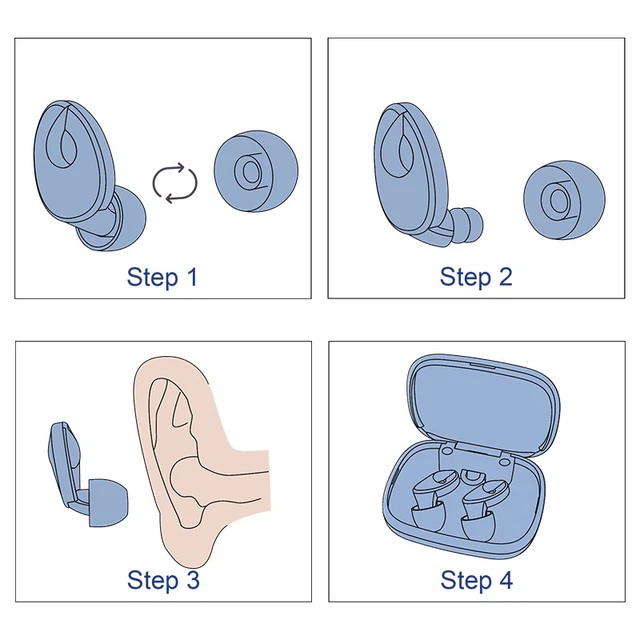 Step 1

Step 2

Step 3

Step 4